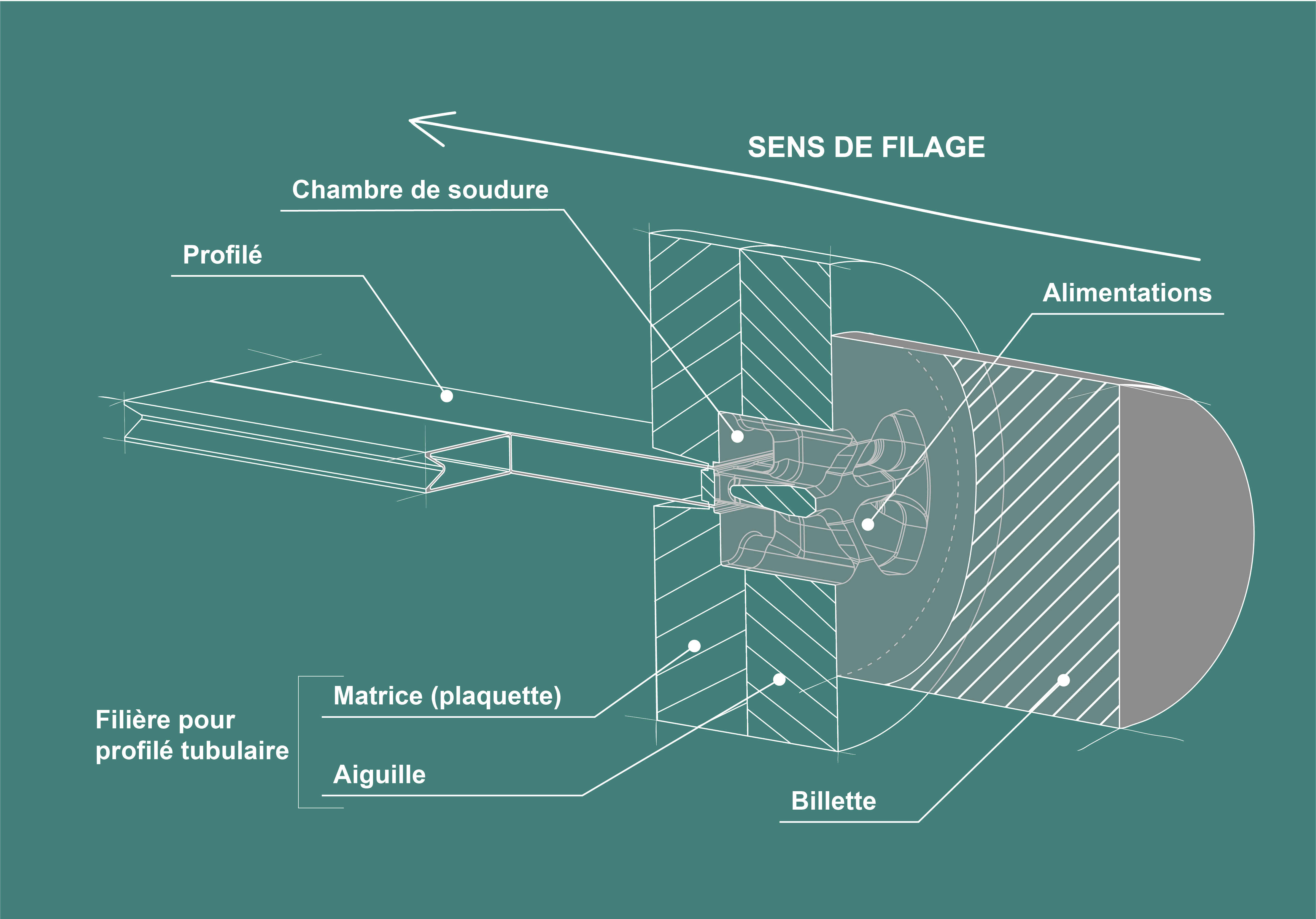 SENS DE FILAGE

Chambre de soudure

Profilé

Alimentations

Filière pour profilé tubulaire

Matrice (plaquette)

Aiguille

Billette